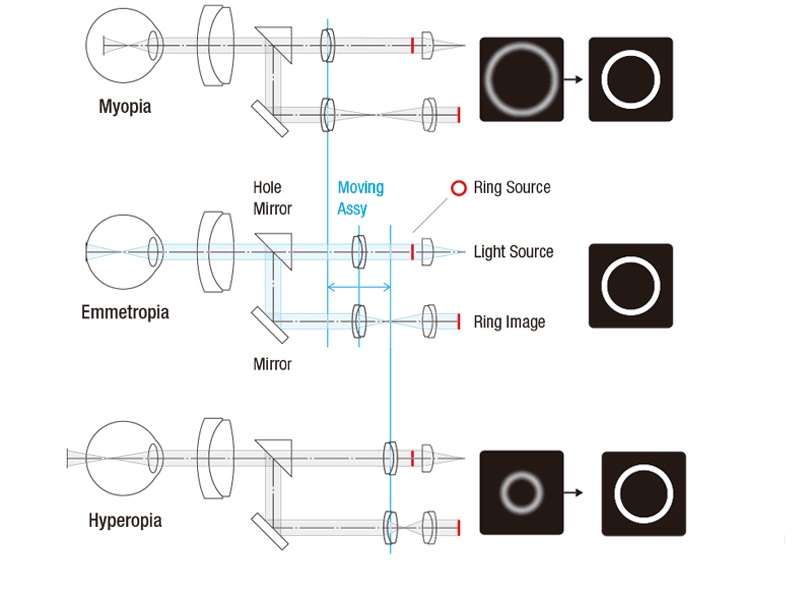 Myopia

Hole Mirror

Moving Assy

Ring Source

Light Source

Emmetropia

Ring Image

Mirror

Hyperopia